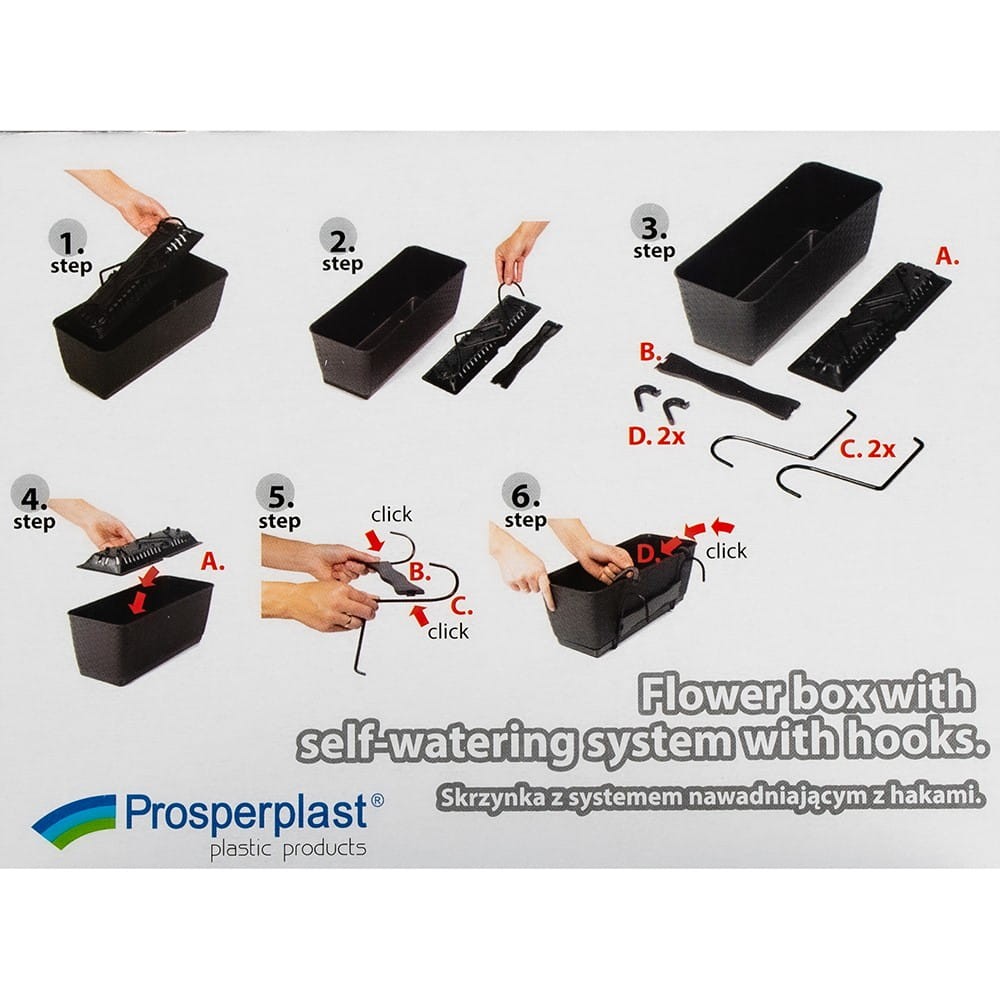 1.
step

2.
step

3.
step

A.

B.

D. 2x

C. 2x

4.
step

A.

5.
step

click

B.

C.

click

6.
step

D.

click

Flower box with self-watering system with hooks.

Skrzynka z systemem nawadniającym z hakami.

Prosperplast®
plastic products