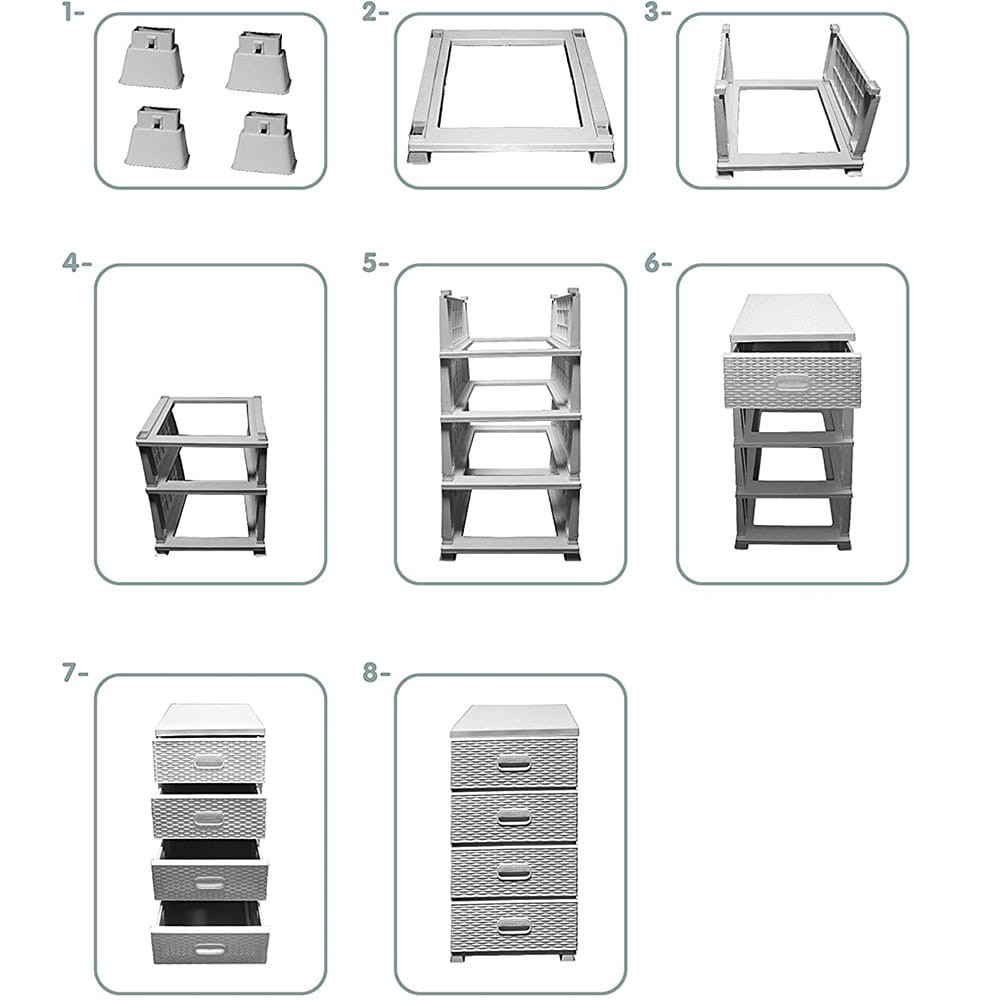 1-

2-

3-

4-

5-

6-

7-

8-